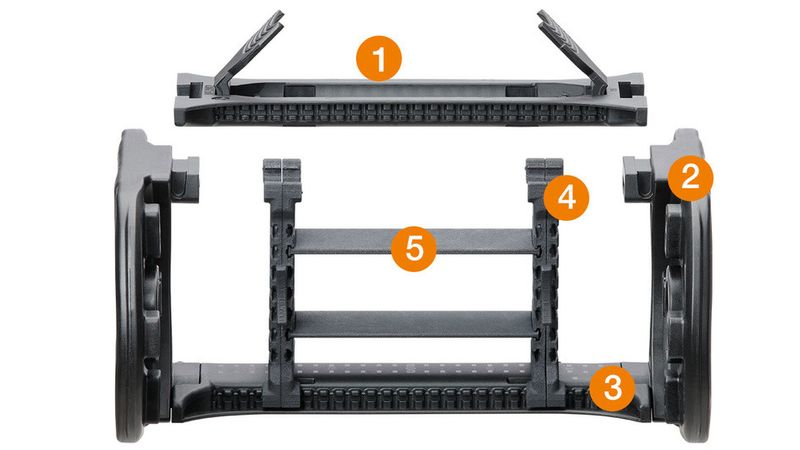 1
2
4
5
3